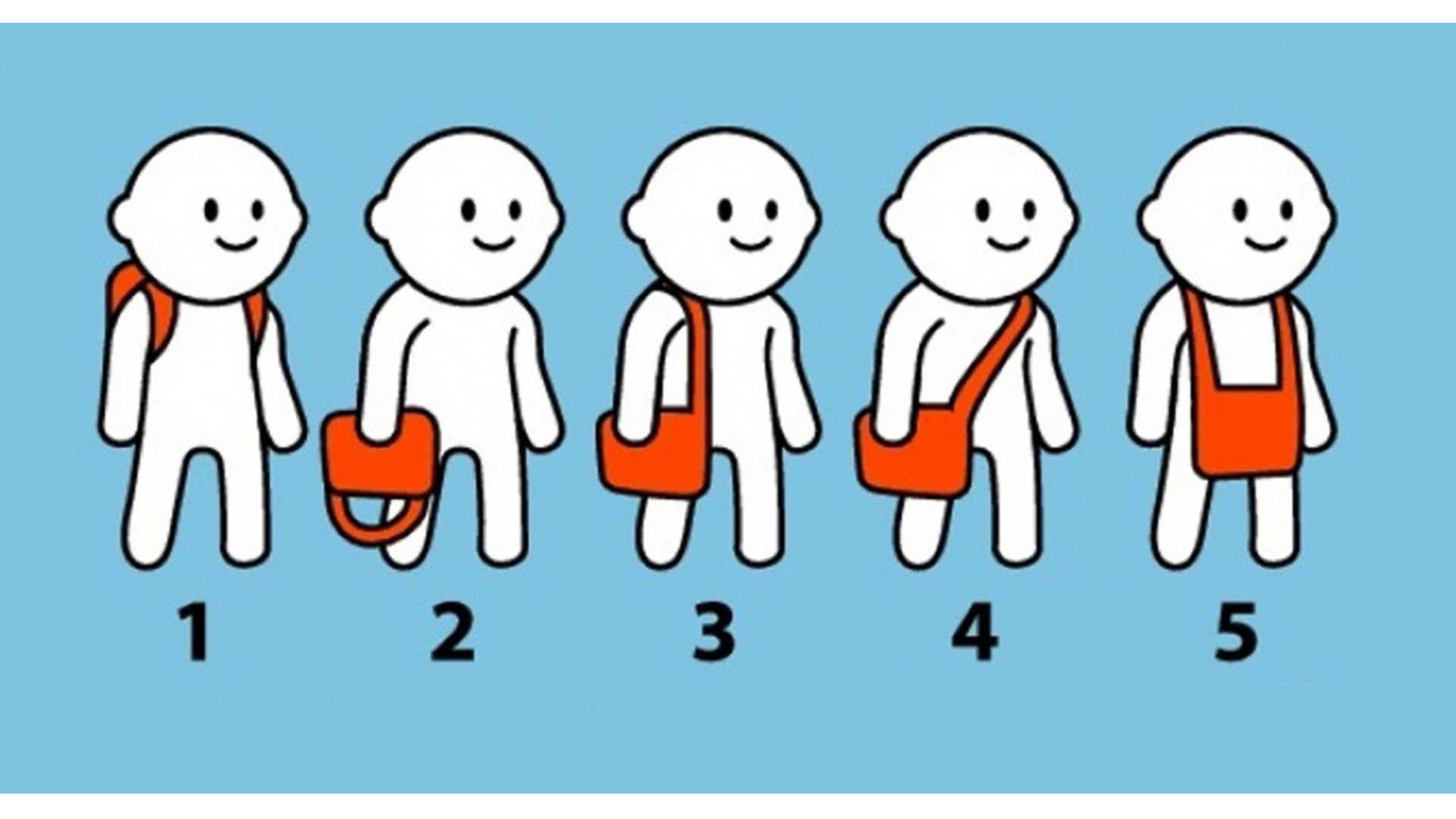 1 2 3 4 5