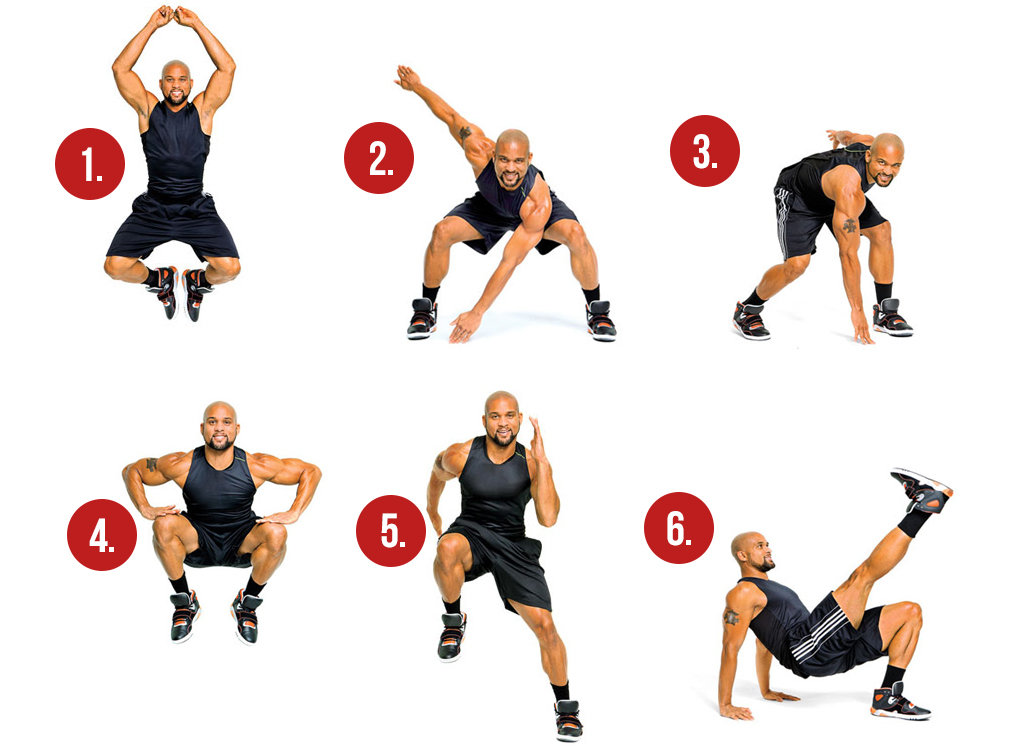 1.

2.

3.

4.

5.

6.